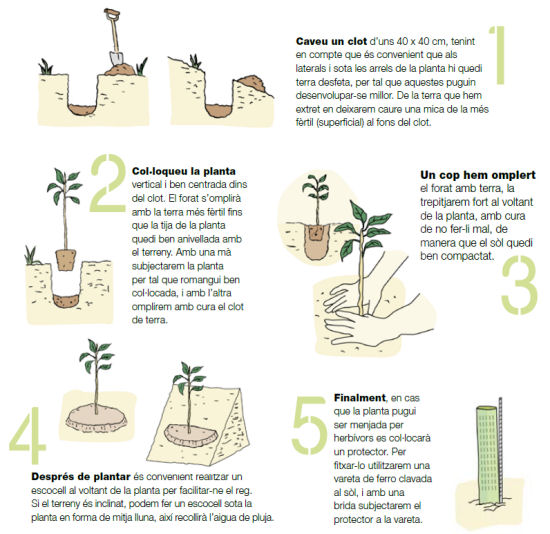 1

**Caveu un clot** d'uns 40 x 40 cm, tenint en compte que és convenient que als laterals i sota les arrels de la planta hi quedi terra desfeta, per tal que aquestes puguin desenvolupar-se millor. De la terra que hem extret en deixarem caure una mica de la més fèrtil (superficial) al fons del clot.

2

**Col·loqueu la planta** vertical i ben centrada dins del clot. El forat s'omplirà amb la terra més fèrtil fins que la tija de la planta quedi ben anivellada amb el terreny. Amb una mà subjectarem la planta per tal que romangui ben col·locada, i amb l'altra omplirem amb cura el clot de terra.

**Un cop hem omplert** el forat amb terra, la trepitjarem fort al voltant de la planta, amb cura de no fer-li mal, de manera que el sòl quedi ben compactat.

3

4

**Després de plantar** és convenient realitzar un escocell al voltant de la planta per facilitar-ne el reg. Si el terreny és inclinat, podem fer un escocell sota la planta en forma de mitja lluna, així recollirà l'aigua de pluja.

5

**Finalment**, en cas que la planta pugui ser menjada per herbívors es col·locarà un protector. Per fitxar-lo utilitzarem una vareta de ferro clavada al sòl, i amb una brida subjectarem el protector a la vareta.